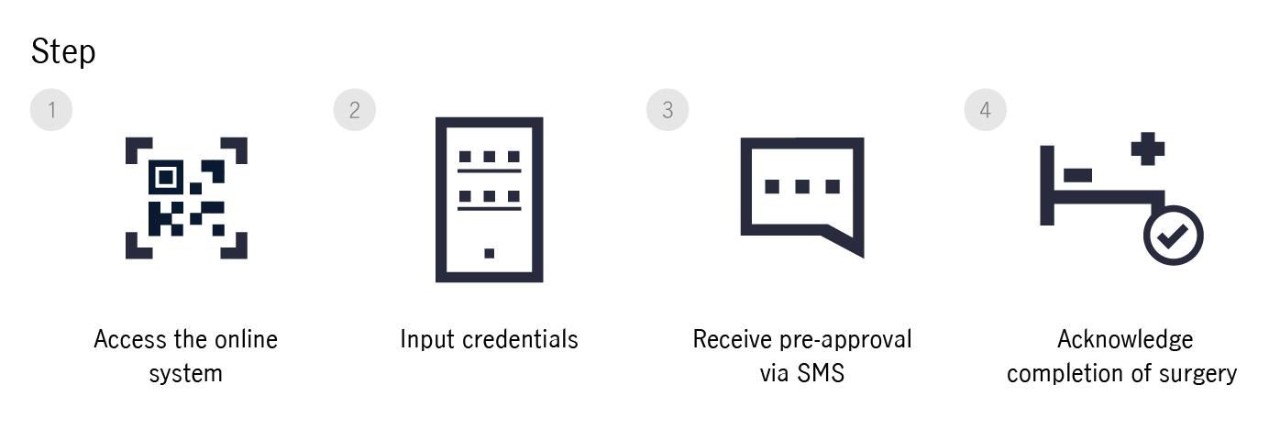 Step

1

Access the online system

2

Input credentials

3

Receive pre-approval via SMS

4

Acknowledge completion of surgery