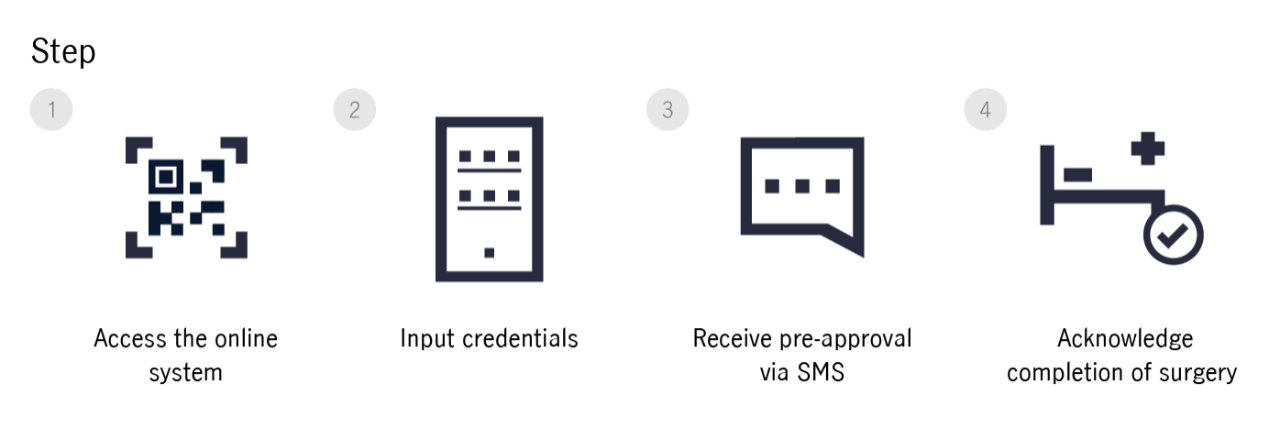 Step

1

Access the online system

2

Input credentials

3

Receive pre-approval via SMS

4

Acknowledge completion of surgery